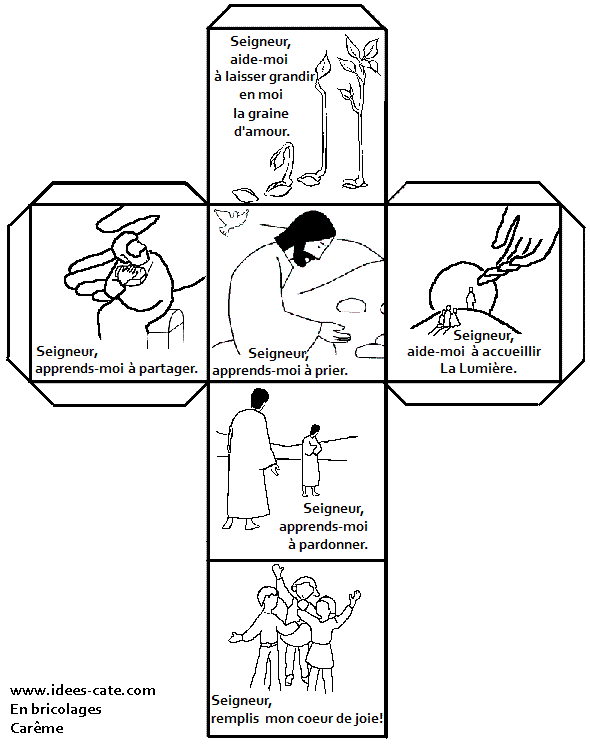 Seigneur,
aide-moi
à laisser grandir
en moi
la graine
d'amour.

Seigneur,
apprends-moi à partager.

Seigneur,
apprends-moi à prier.

Seigneur,
aide-moi à accueillir
La Lumière.

Seigneur,
apprends-moi
à pardonner.

Seigneur,
remplis mon coeur de joie!

www.idees-cate.com
En bricolages
Carême